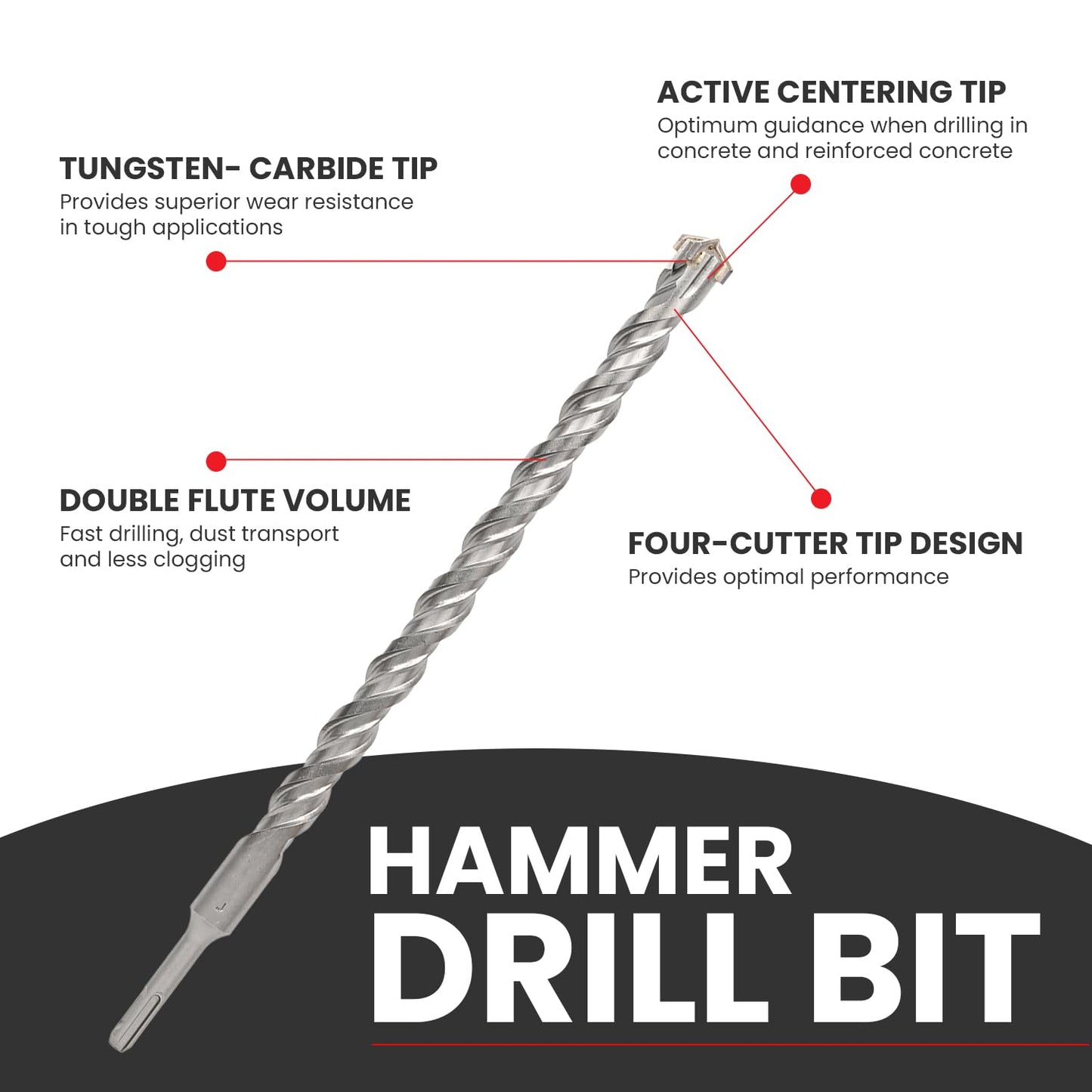 ACTIVE CENTERING TIP
Optimum guidance when drilling in concrete and reinforced concrete

TUNGSTEN- CARBIDE TIP
Provides superior wear resistance in tough applications

DOUBLE FLUTE VOLUME
Fast drilling, dust transport and less clogging

FOUR-CUTTER TIP DESIGN
Provides optimal performance

HAMMER
DRILL BIT